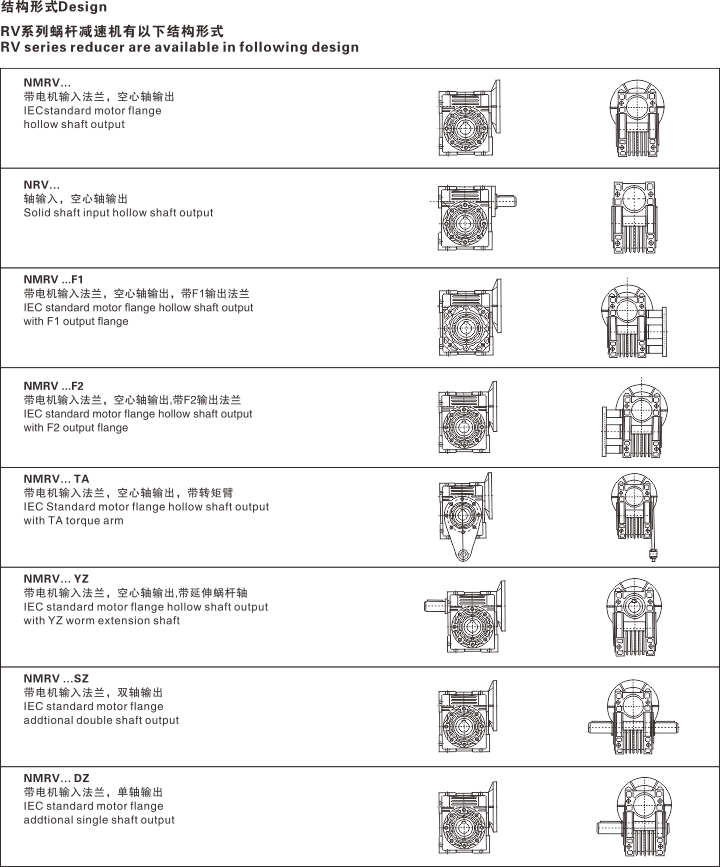 结构形式Design

RV系列蜗杆减速机有以下结构形式
RV series reducer are available in following design

NMRV...
带电机输入法兰，空心轴输出
IECstandard motor flange
hollow shaft output

NRV...
轴输入，空心轴输出
Solid shaft input hollow shaft output

NMRV ...F1
带电机输入法兰，空心轴输出，带F1输出法兰
IEC standard motor flange hollow shaft output
with F1 output flange

NMRV ...F2
带电机输入法兰，空心轴输出,带F2输出法兰
IEC standard motor flange hollow shaft output
with F2 output flange

NMRV... TA
带电机输入法兰，空心轴输出，带转矩臂
IEC Standard motor flange hollow shaft output
with TA torque arm

NMRV... YZ
带电机输入法兰，空心轴输出,带延伸蜗杆轴
IEC standard motor flange hollow shaft output
with YZ worm extension shaft

NMRV ...SZ
带电机输入法兰，双轴输出
IEC standard motor flange
addtional double shaft output

NMRV... DZ
带电机输入法兰，单轴输出
IEC standard motor flange
addtional single shaft output