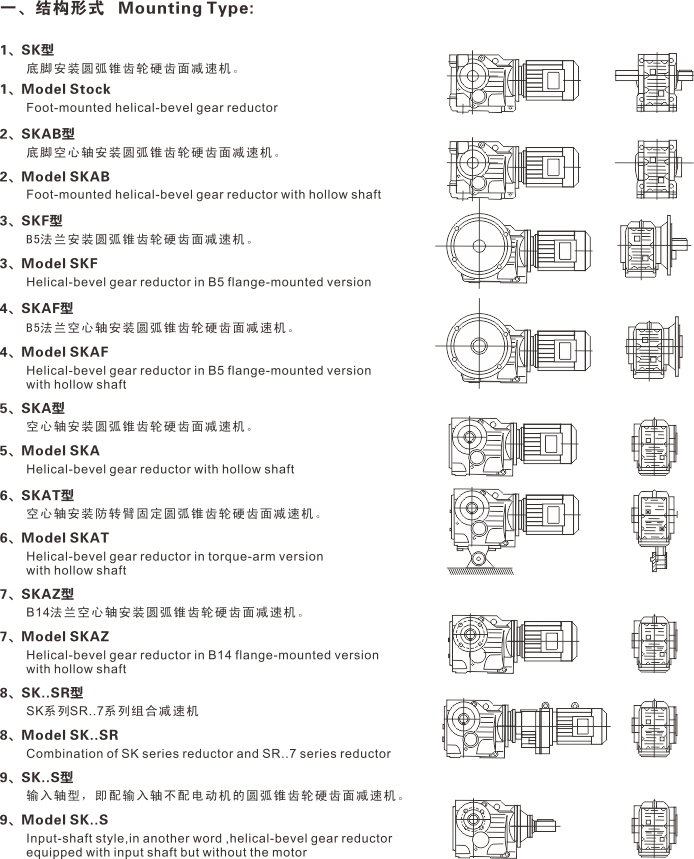 一、结构形式 Mounting Type:

1、SK型
底脚安装圆弧锥齿轮硬齿面减速机。
1、Model Stock
Foot-mounted helical-bevel gear reductor

2、SKAB型
底脚空心轴安装圆弧锥齿轮硬齿面减速机。
2、Model SKAB
Foot-mounted helical-bevel gear reductor with hollow shaft

3、SKF型
B5法兰安装圆弧锥齿轮硬齿面减速机。
3、Model SKF
Helical-bevel gear reductor in B5 flange-mounted version

4、SKAF型
B5法兰空心轴安装圆弧锥齿轮硬齿面减速机。
4、Model SKAF
Helical-bevel gear reductor in B5 flange-mounted version with hollow shaft

5、SKA型
空心轴安装圆弧锥齿轮硬齿面减速机。
5、Model SKA
Helical-bevel gear reductor with hollow shaft

6、SKAT型
空心轴安装防转臂固定圆弧锥齿轮硬齿面减速机。
6、Model SKAT
Helical-bevel gear reductor in torque-arm version with hollow shaft

7、SKAZ型
B14法兰空心轴安装圆弧锥齿轮硬齿面减速机。
7、Model SKAZ
Helical-bevel gear reductor in B14 flange-mounted version with hollow shaft

8、SK..SR型
SK系列SR..7系列组合减速机
8、Model SK..SR
Combination of SK series reductor and SR..7 series reductor

9、SK..S型
输入轴型，即配输入轴不配电动机的圆弧锥齿轮硬齿面减速机。
9、Model SK..S
Input-shaft style,in another word ,helical-bevel gear reductor equipped with input shaft but without the motor