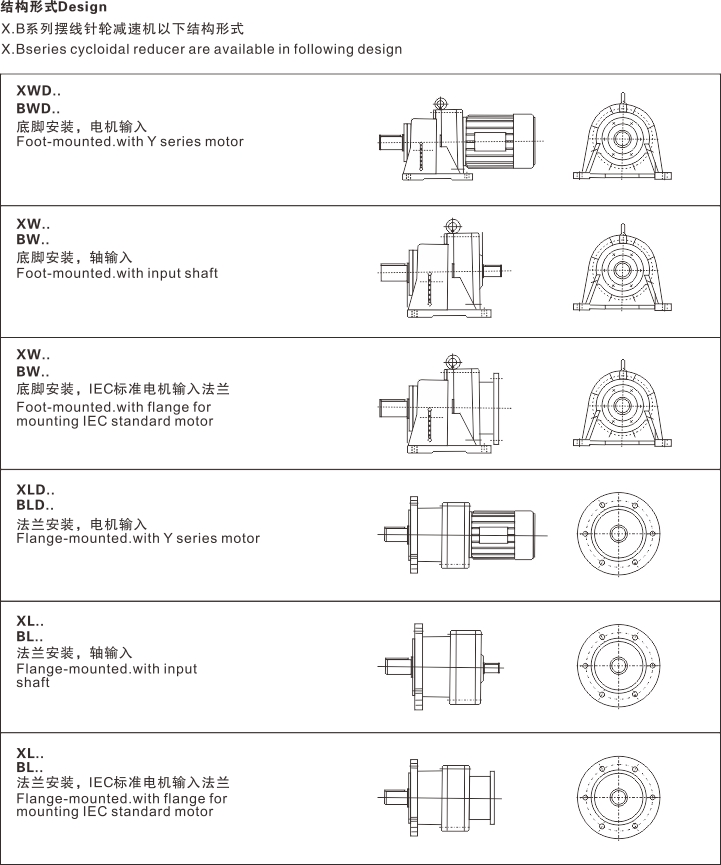 结构形式Design
X.B系列摆线针轮减速机以下结构形式
X.Bseries cycloidal reducer are available in following design

XWD..
BWD..
底脚安装，电机输入
Foot-mounted.with Y series motor

XW..
BW..
底脚安装，轴输入
Foot-mounted.with input shaft

XW..
BW..
底脚安装，IEC标准电机输入法兰
Foot-mounted.with flange for mounting IEC standard motor

XLD..
BLD..
法兰安装，电机输入
Flange-mounted.with Y series motor

XL..
BL..
法兰安装，轴输入
Flange-mounted.with input shaft

XL..
BL..
法兰安装，IEC标准电机输入法兰
Flange-mounted.with flange for mounting IEC standard motor